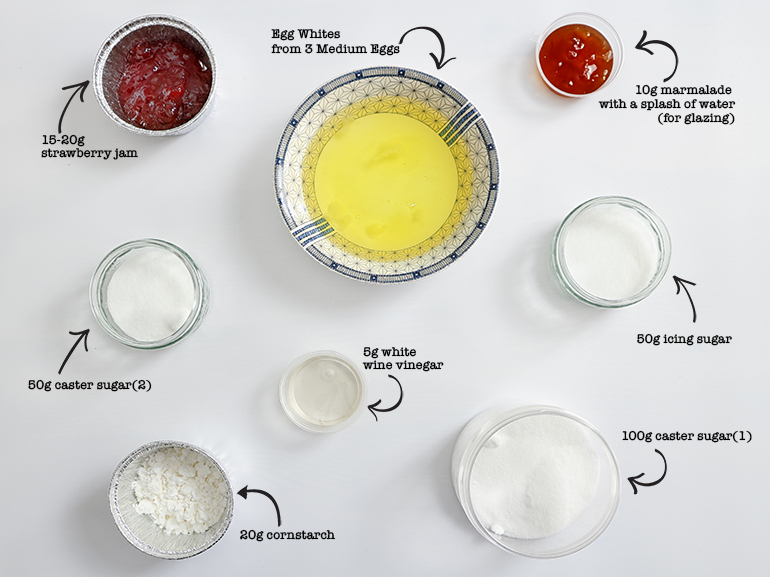 Egg Whites
from 3 Medium Eggs

10g marmalade
with a splash of water
(for glazing)

15-20g
strawberry jam

50g icing sugar

50g caster sugar(2)

5g white
wine vinegar

100g caster sugar(1)

20g cornstarch